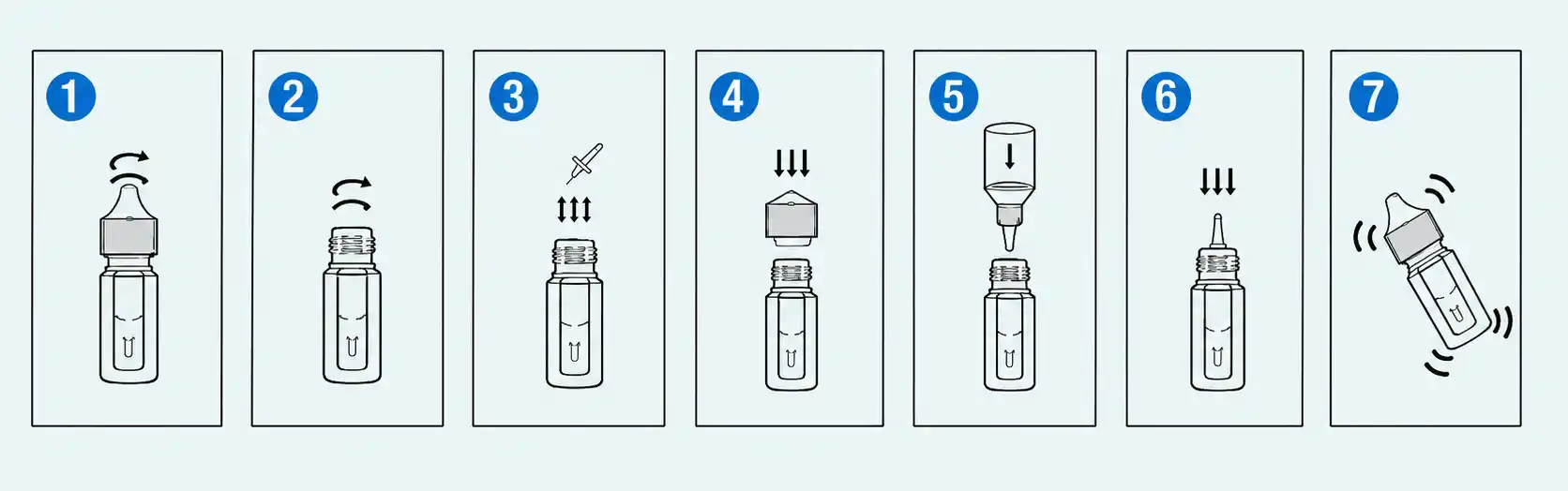 1

2

3

4

5

6

7